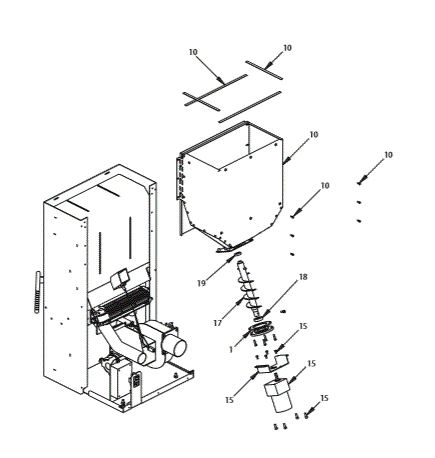 10
10
10
10
10
19
18
17
15
1
15
15
15